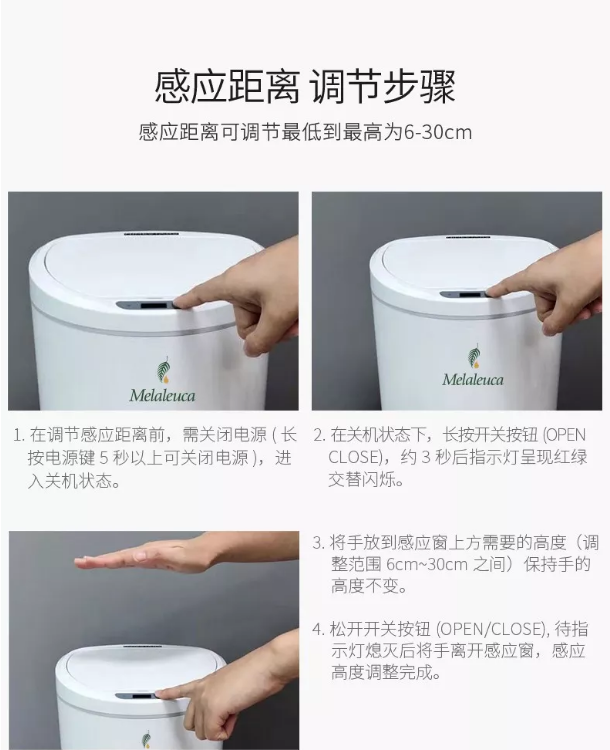 感应距离 调节步骤

感应距离可调节最低到最高为6-30cm

Melaleuca

Melaleuca

1. 在调节感应距离前，需关闭电源（长按电源键 5 秒以上可关闭电源），进入关机状态。

2. 在关机状态下，长按开关按钮 (OPEN CLOSE)，约 3 秒后指示灯呈现红绿交替闪烁。

3. 将手放到感应窗上方需要的高度（调整范围 6cm~30cm 之间）保持手的高度不变。

4. 松开开关按钮 (OPEN/CLOSE), 待指示灯熄灭后将手离开感应窗，感应高度调整完成。